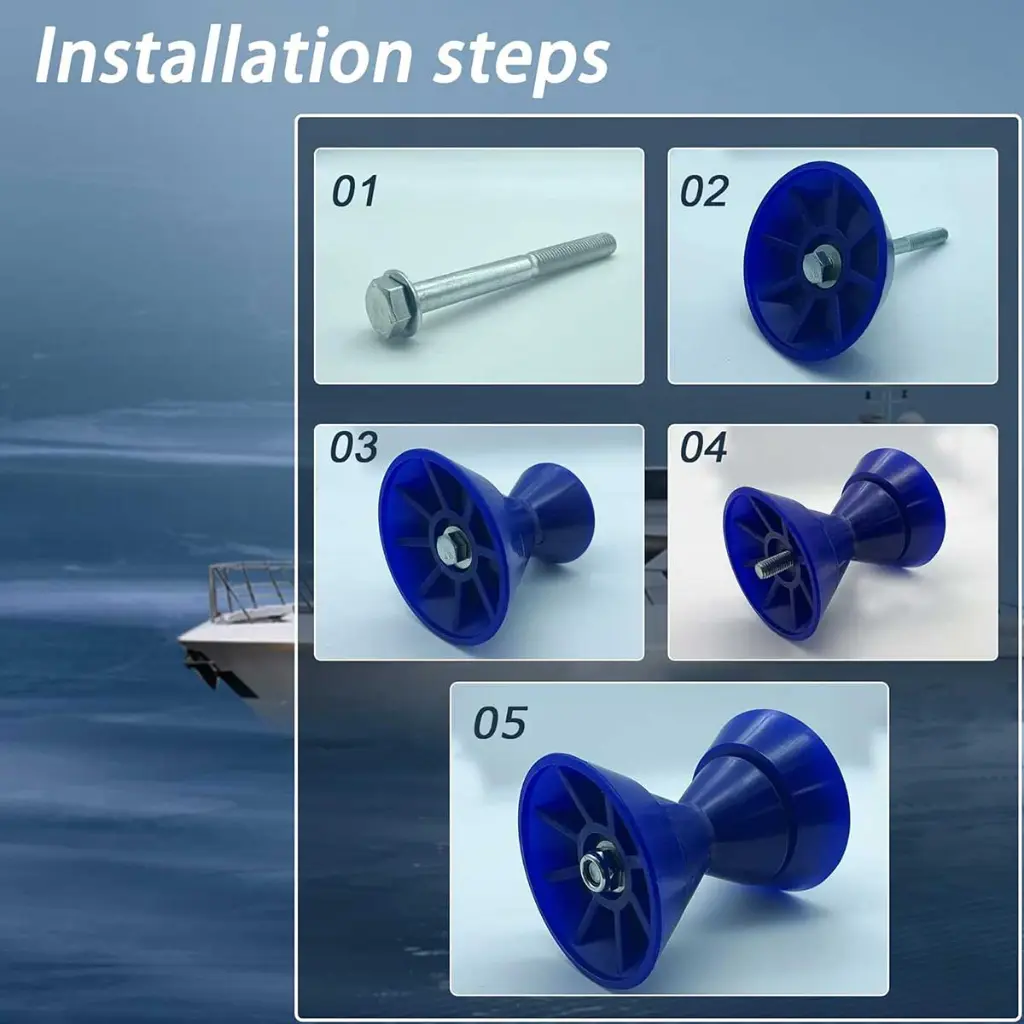 Installation steps

01

02

03

04

05